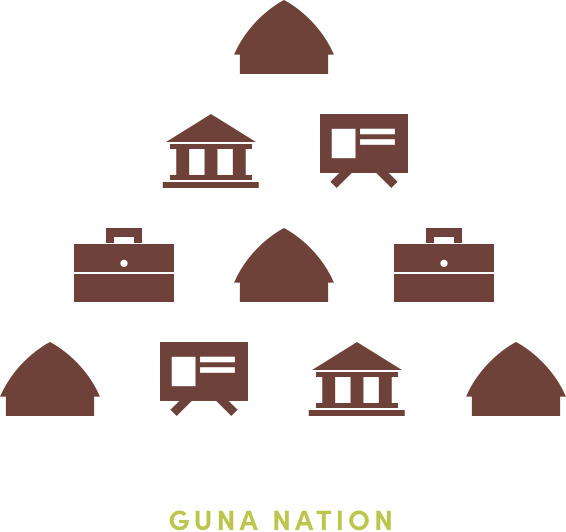 GUNA NATION